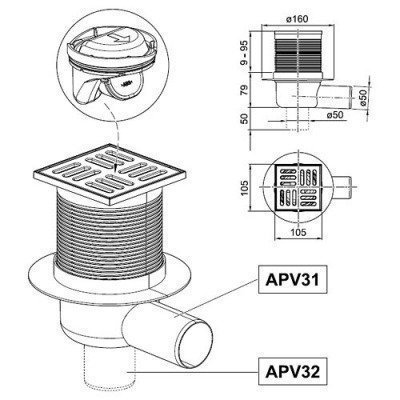 ø160

9 - 95

79

50

ø50

ø50

105

105

APV31

APV32