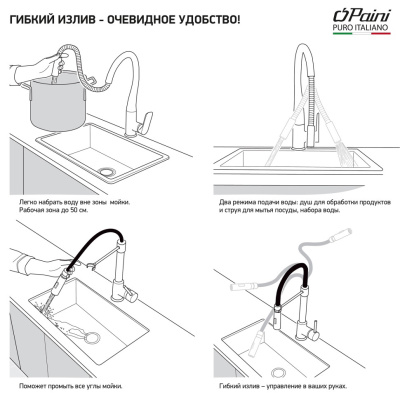 ГИБКИЙ ИЗЛИВ – ОЧЕВИДНОЕ УДОБСТВО!

Paini
PURO ITALIANO

Легко набрать воду вне зоны мойки. Рабочая зона до 50 см.

Два режима подачи воды: душ для обработки продуктов и струя для мытья посуды, набора воды.

Поможет промыть все углы мойки.

Гибкий излив – управление в ваших руках.