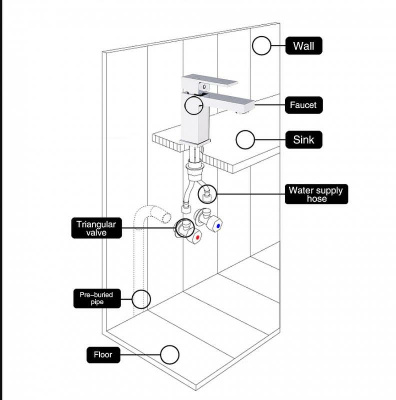 Wall

Faucet

Sink

Water supply hose

Triangular valve

Pre-buried pipe

Floor